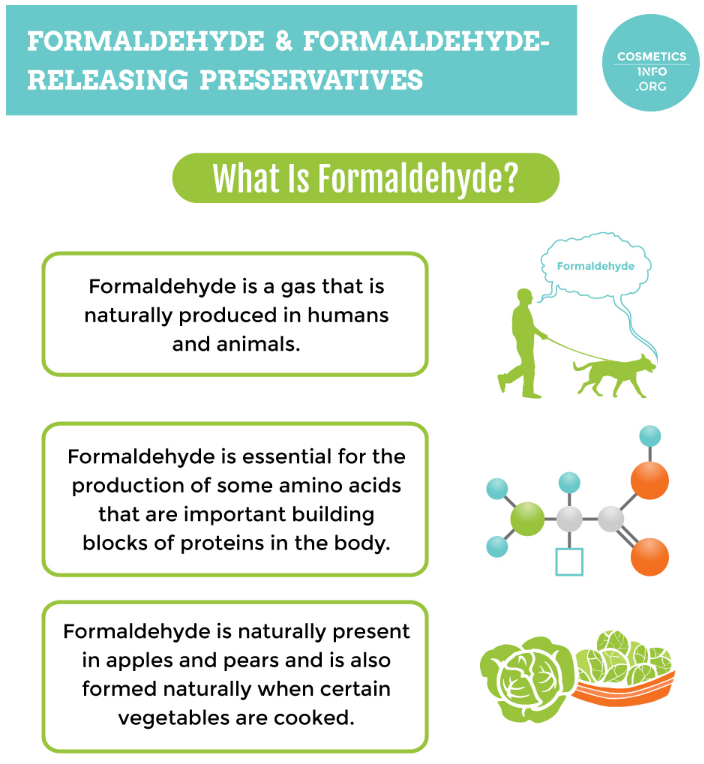 FORMALDEHYDE & FORMALDEHYDE-RELEASING PRESERVATIVES

COSMETICS INFO .ORG

What Is Formaldehyde?

Formaldehyde is a gas that is naturally produced in humans and animals.

Formaldehyde

Formaldehyde is essential for the production of some amino acids that are important building blocks of proteins in the body.

Formaldehyde is naturally present in apples and pears and is also formed naturally when certain vegetables are cooked.